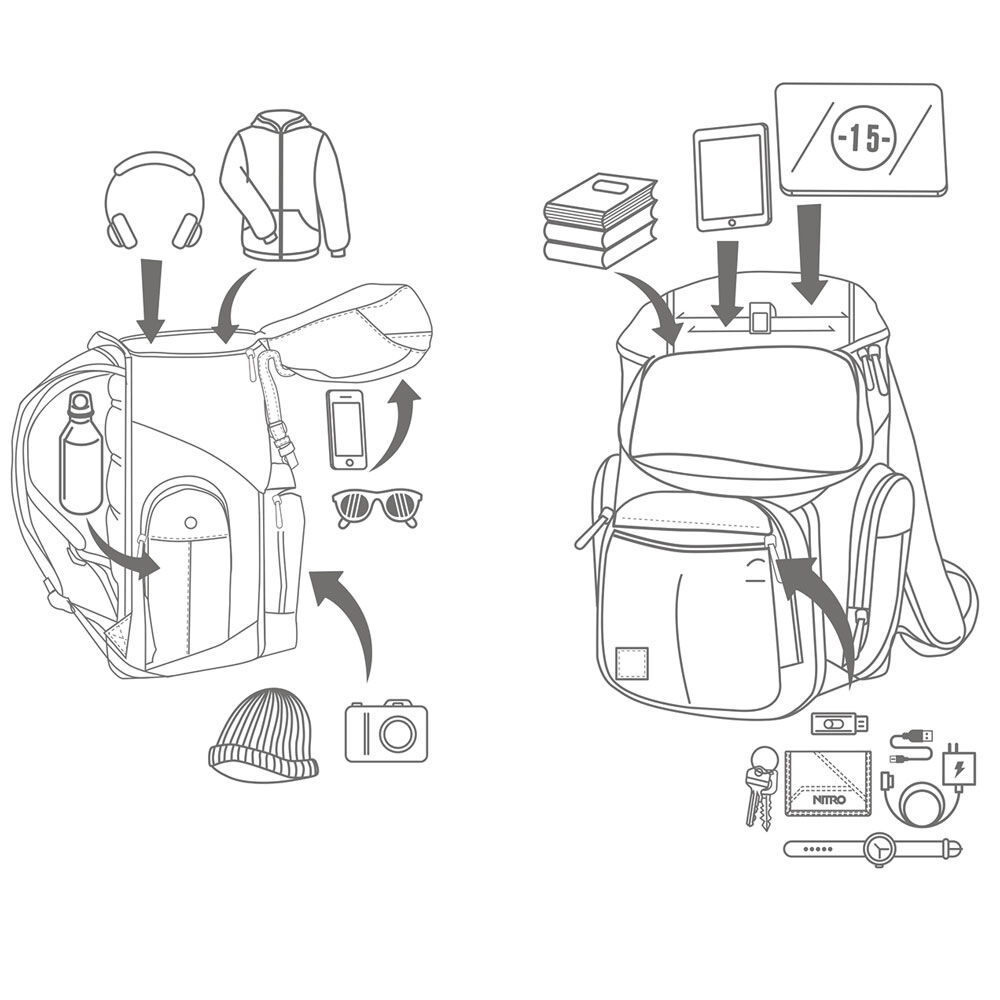 -15-

NITRO